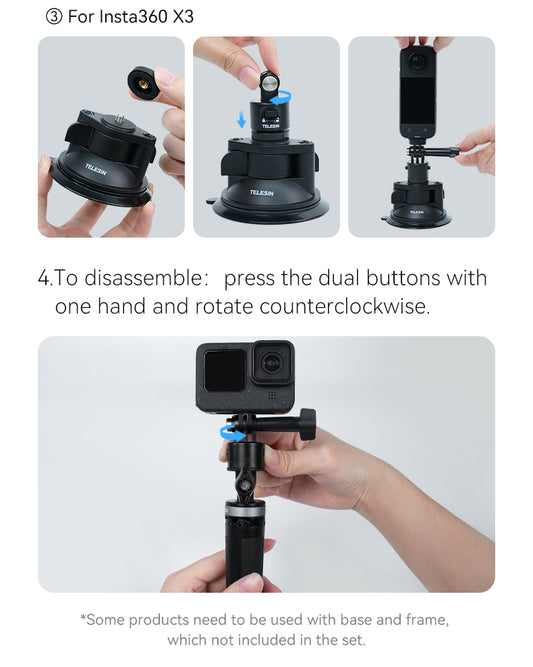 ③ For Insta360 X3

TELESIN

TELESIN

TELESIN

TELESIN

4.To disassemble: press the dual buttons with one hand and rotate counterclockwise.

*Some products need to be used with base and frame, which not included in the set.