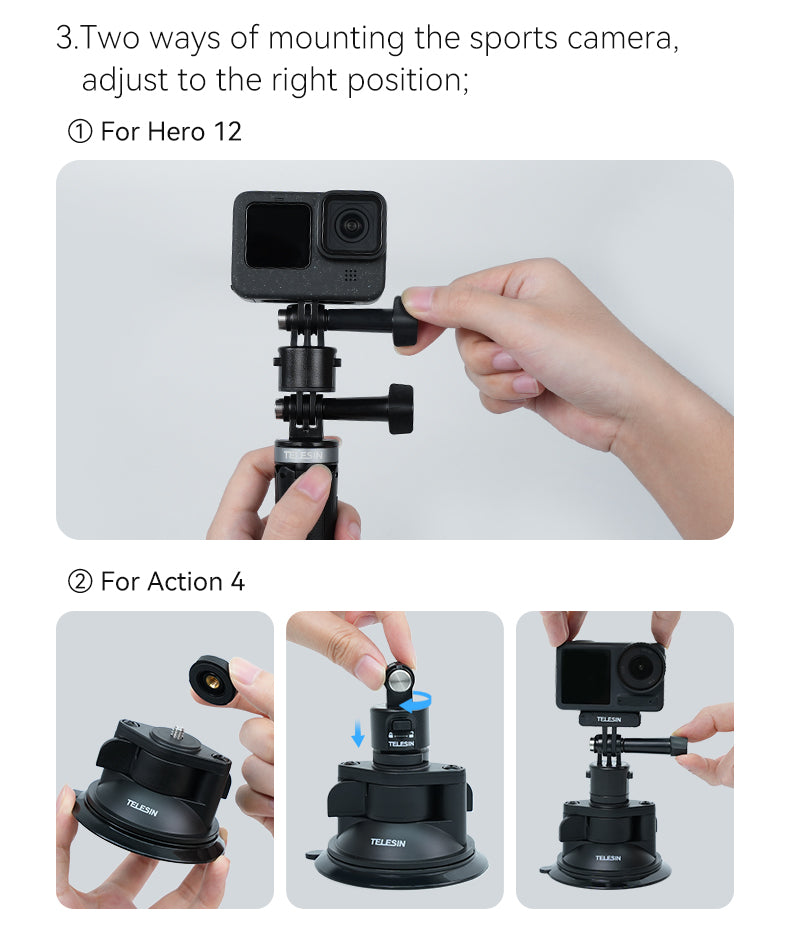 3.Two ways of mounting the sports camera, adjust to the right position;

① For Hero 12

TELESIN

② For Action 4

TELESIN

TELESIN

TELESIN

TELESIN

TELESIN