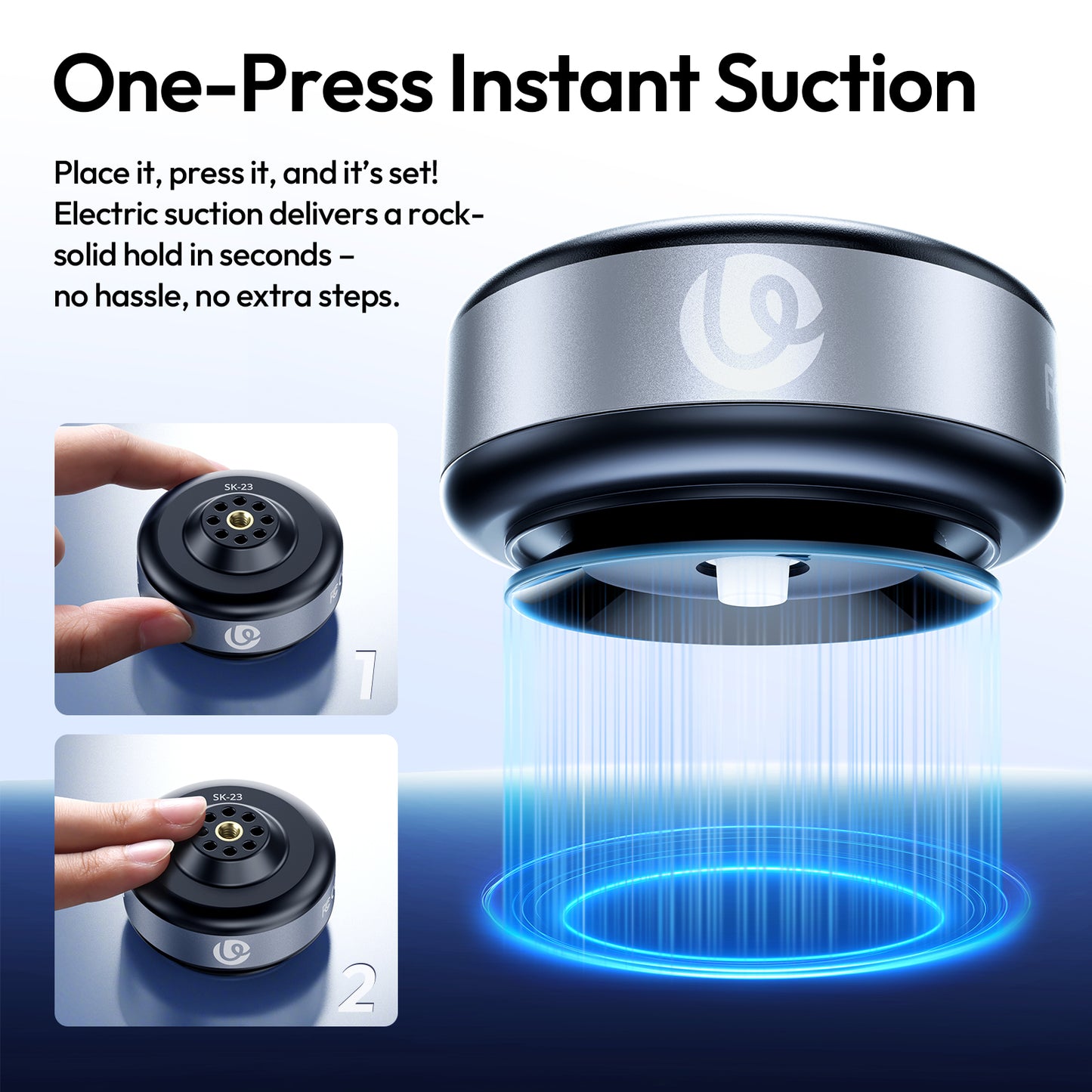 One-Press Instant Suction

Place it, press it, and it's set! Electric suction delivers a rock-solid hold in seconds – no hassle, no extra steps.

SK-23

1

SK-23

2